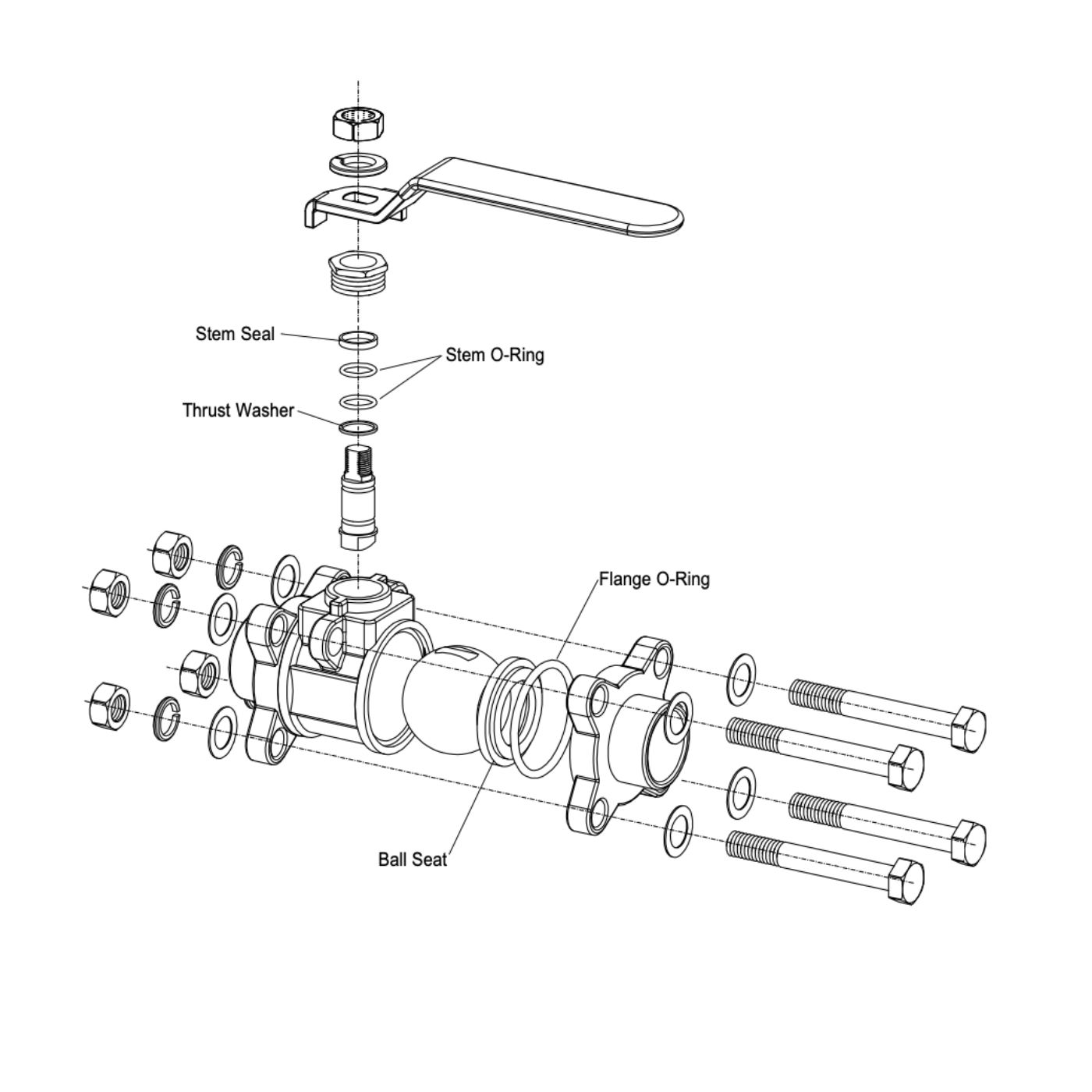 Stem Seal
Stem O-Ring
Thrust Washer
Flange O-Ring
Ball Seat