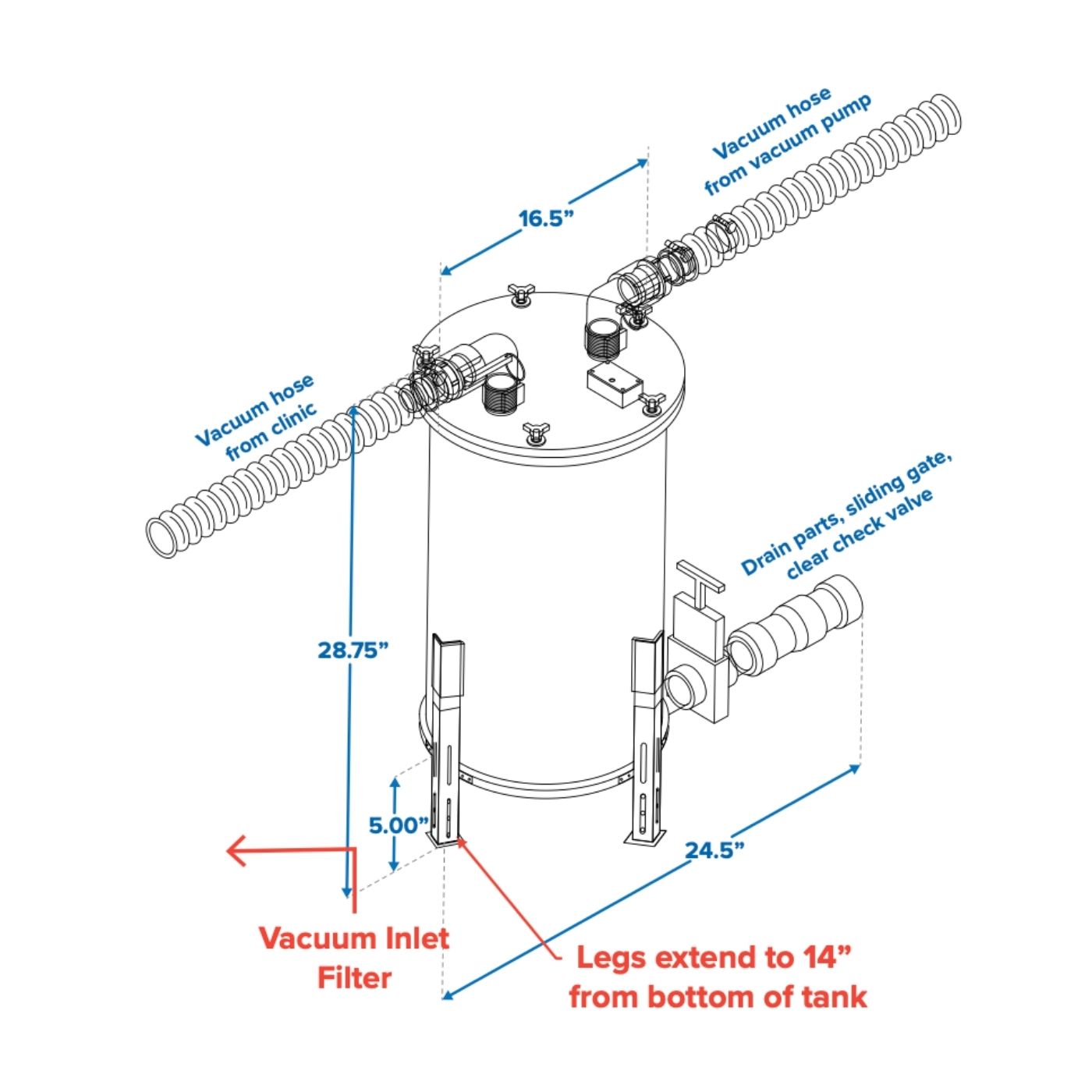 Vacuum hose from vacuum pump

16.5”

Vacuum hose from clinic

Drain parts, sliding gate, clear check valve

28.75”

5.00”

24.5”

Vacuum Inlet Filter

Legs extend to 14” from bottom of tank