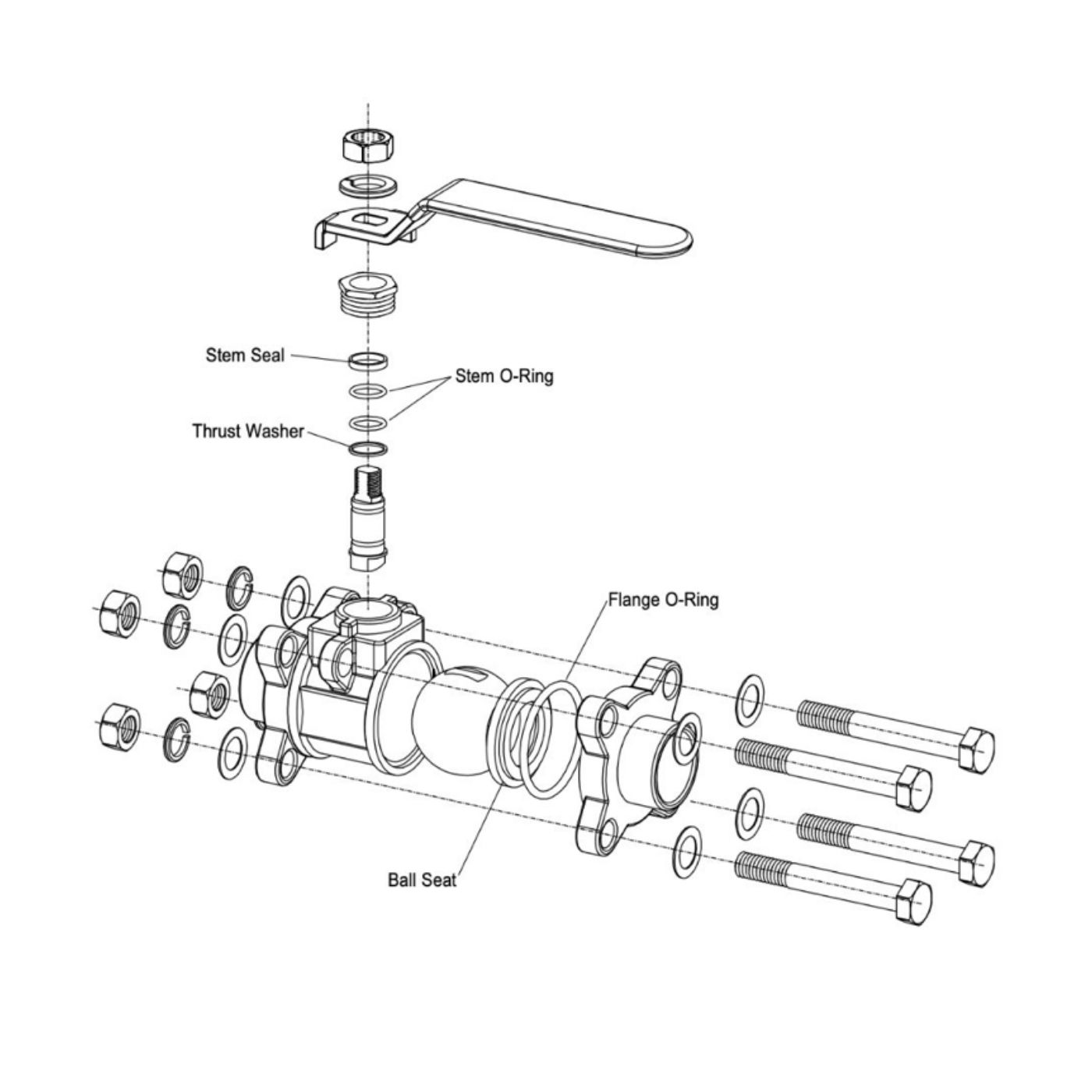 Stem Seal
Stem O-Ring
Thrust Washer
Flange O-Ring
Ball Seat